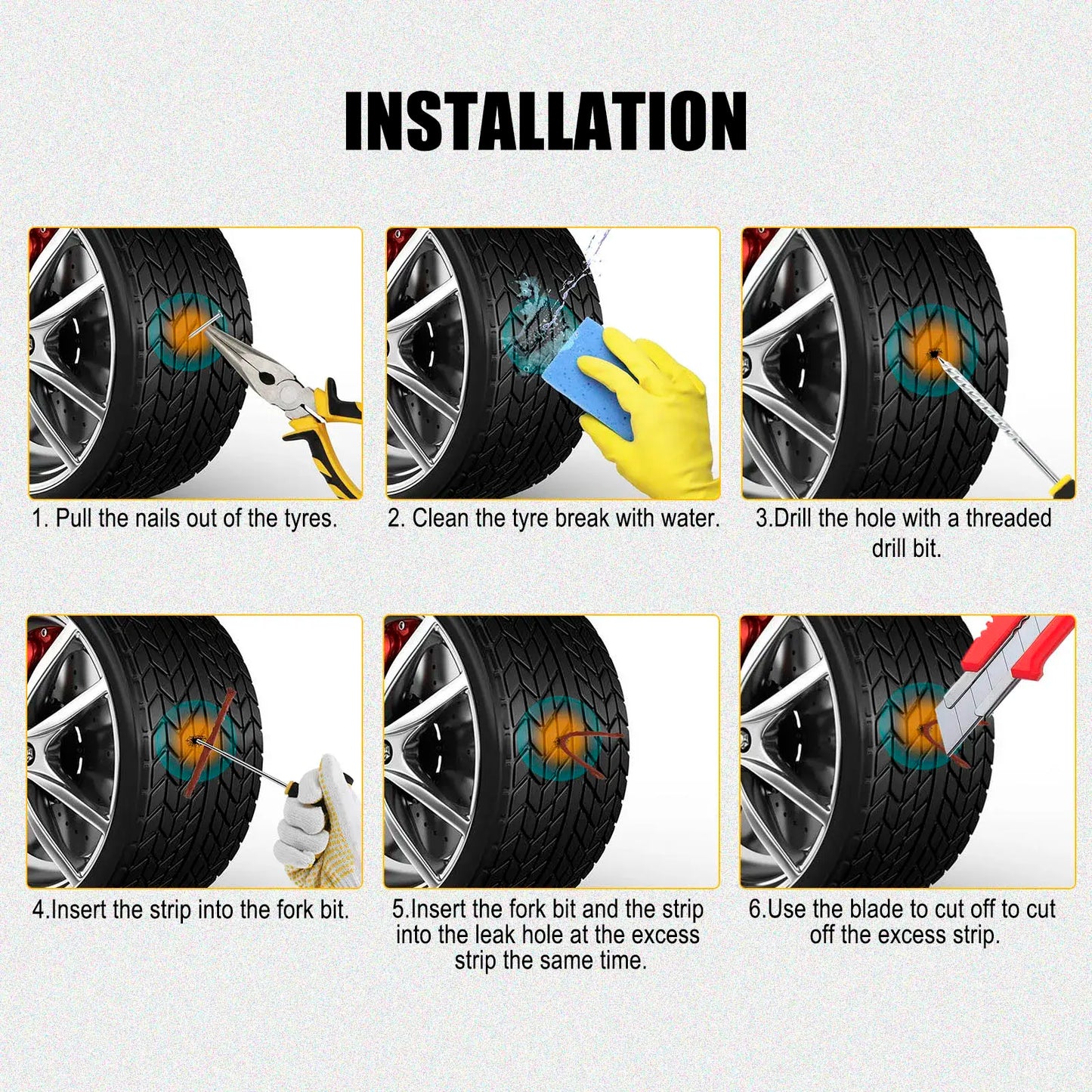 INSTALLATION

1. Pull the nails out of the tyres.

2. Clean the tyre break with water.

3.Drill the hole with a threaded drill bit.

4.Insert the strip into the fork bit.

5.Insert the fork bit and the strip into the leak hole at the excess strip the same time.

6.Use the blade to cut off to cut off the excess strip.