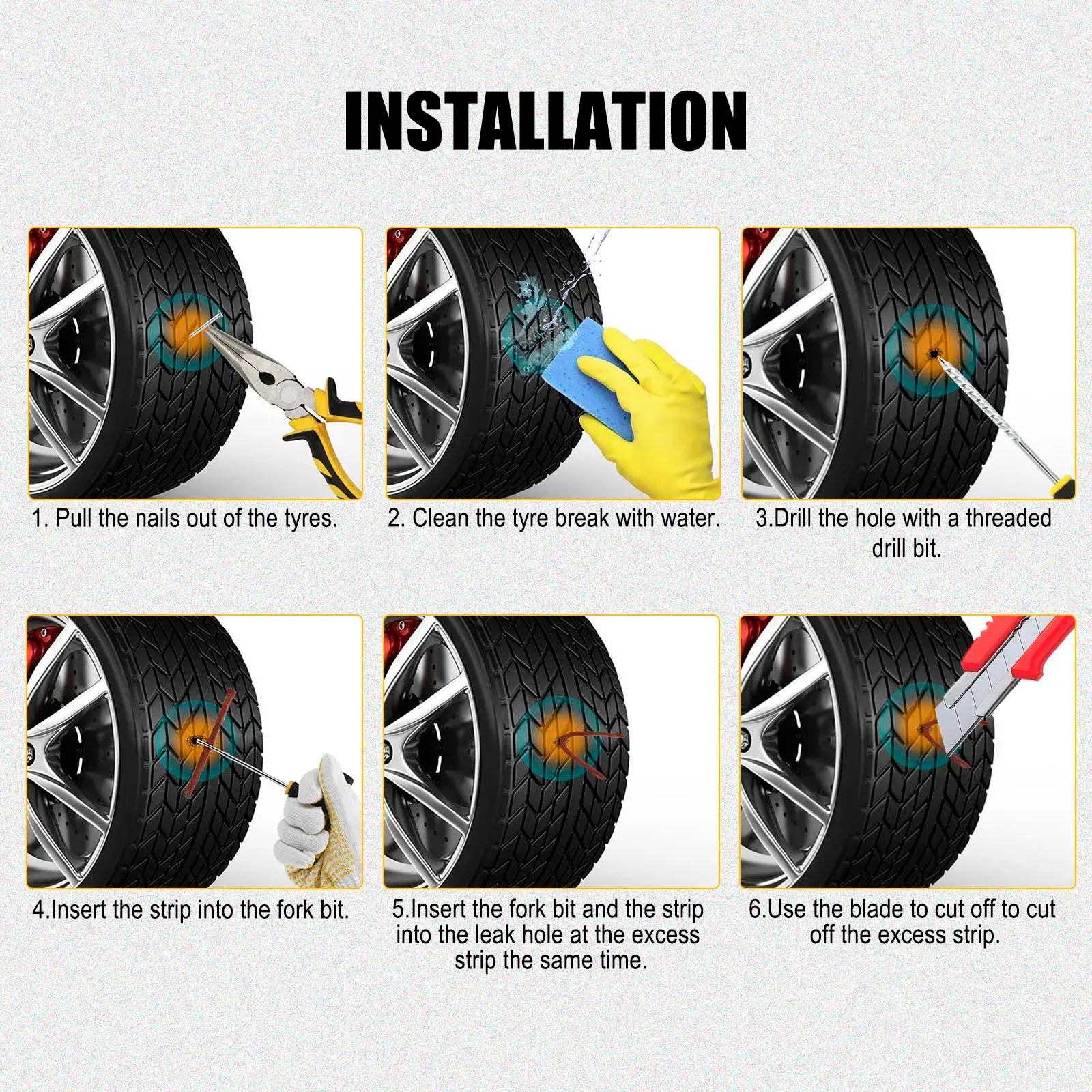 INSTALLATION

1. Pull the nails out of the tyres.

2. Clean the tyre break with water.

3.Drill the hole with a threaded drill bit.

4.Insert the strip into the fork bit.

5.Insert the fork bit and the strip into the leak hole at the excess strip the same time.

6.Use the blade to cut off to cut off the excess strip.