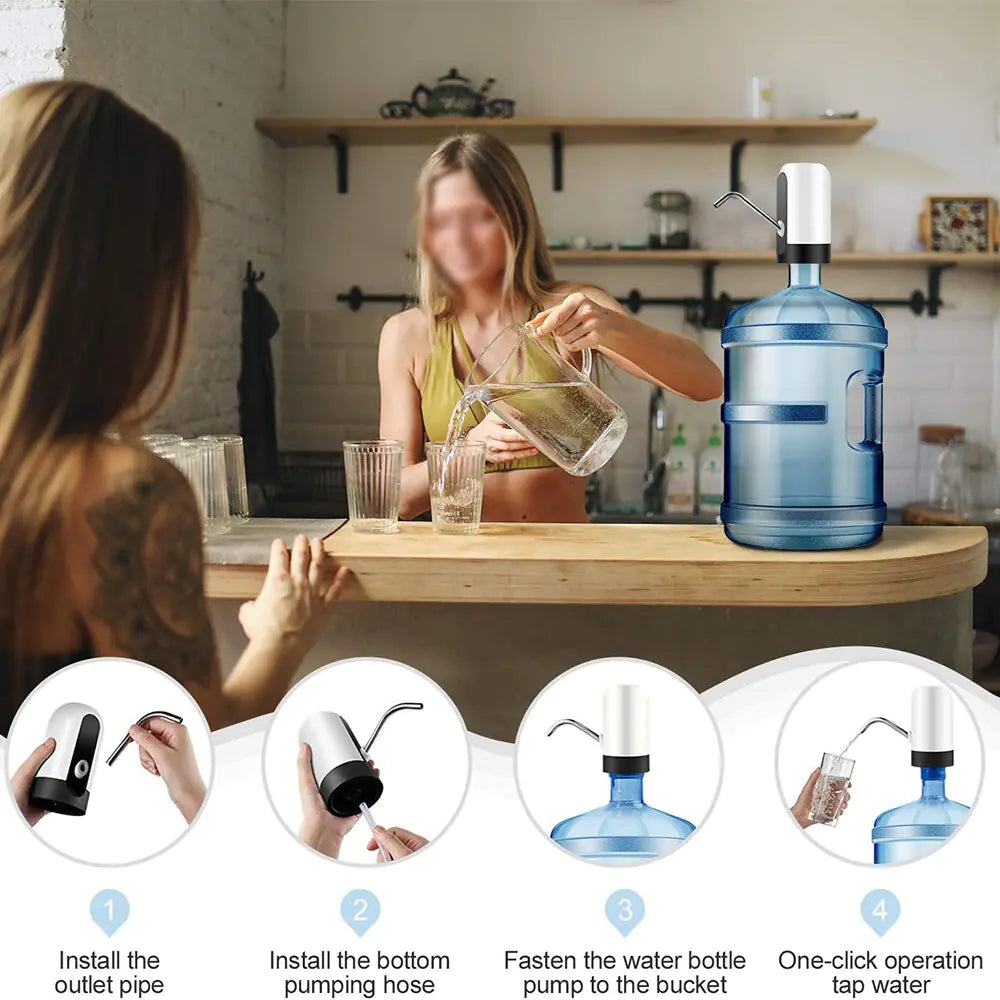 1
Install the outlet pipe

2
Install the bottom pumping hose

3
Fasten the water bottle pump to the bucket

4
One-click operation tap water